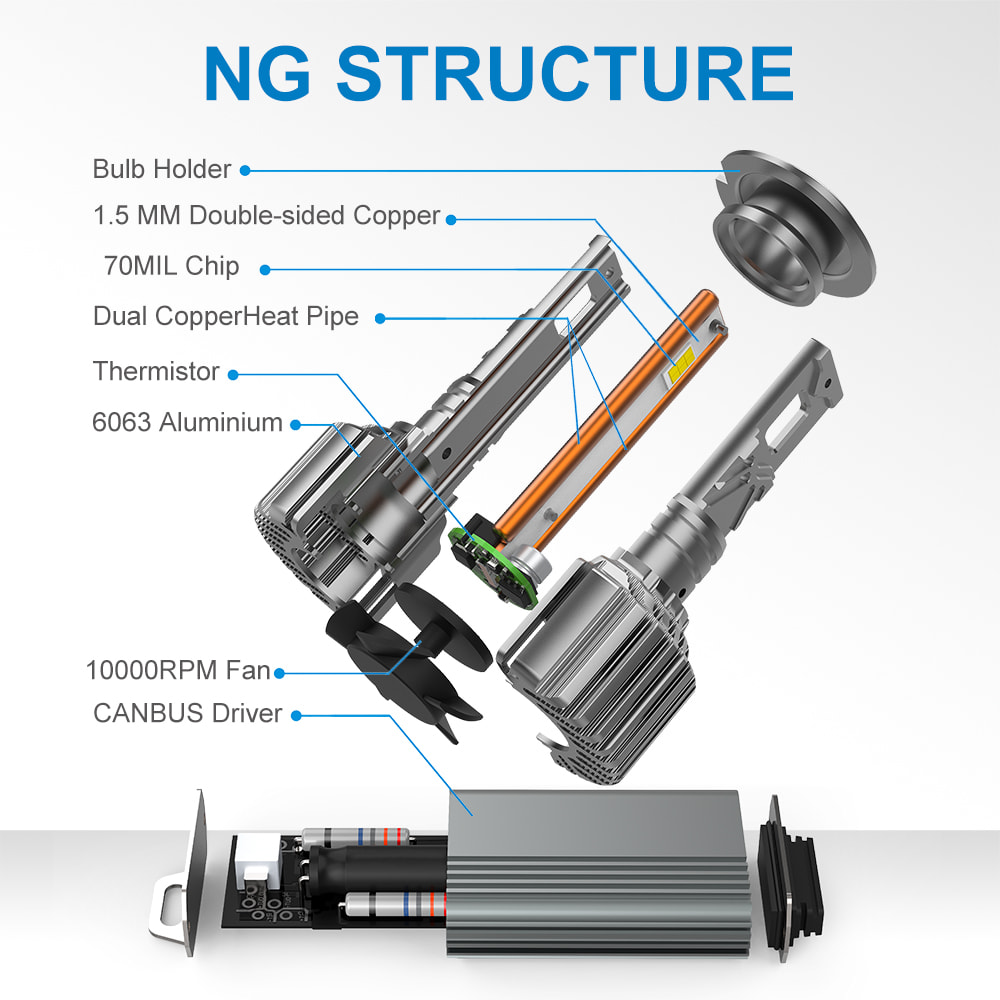 NG STRUCTURE

Bulb Holder

1.5 MM Double-sided Copper

70MIL Chip

Dual CopperHeat Pipe

Thermistor

6063 Aluminium

10000RPM Fan

CANBUS Driver